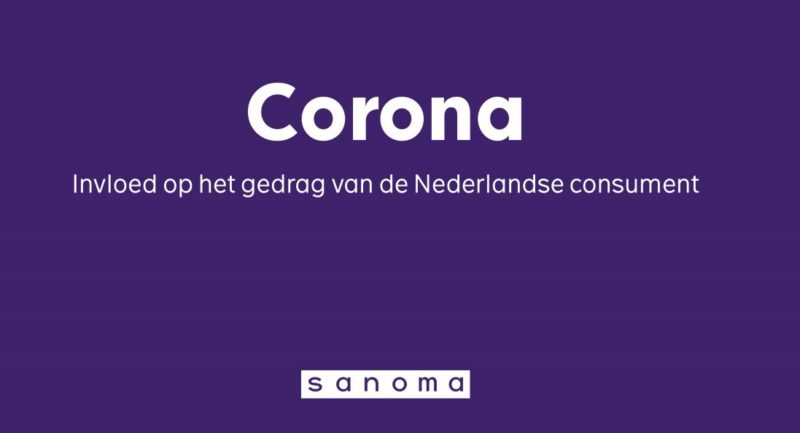 Corona

Invloed op het gedrag van de Nederlandse consument

sanoma